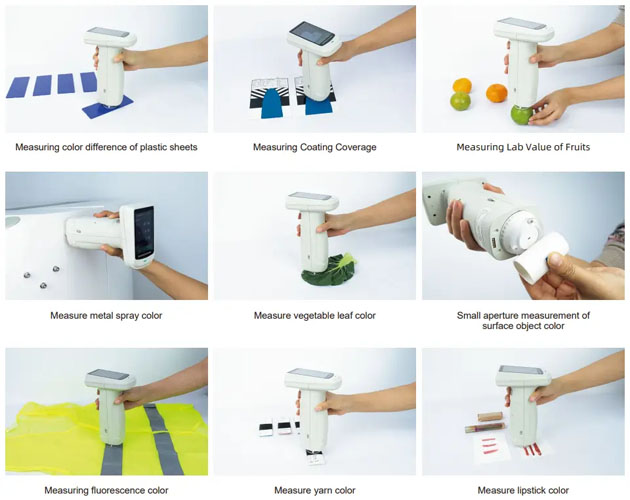 Measuring color difference of plastic sheets

Measuring Coating Coverage

Measuring Lab Value of Fruits

Measure metal spray color

Measure vegetable leaf color

Small aperture measurement of surface object color

Measuring fluorescence color

Measure yarn color

Measure lipstick color